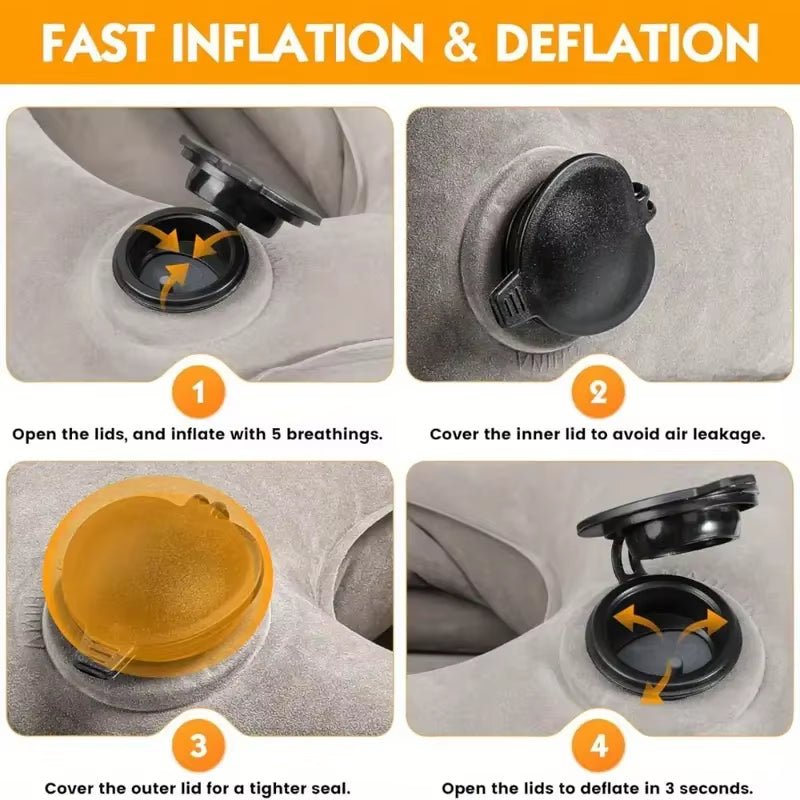 FAST INFLATION & DEFLATION

1

Open the lids, and inflate with 5 breathings.

2

Cover the inner lid to avoid air leakage.

3

Cover the outer lid for a tighter seal.

4

Open the lids to deflate in 3 seconds.