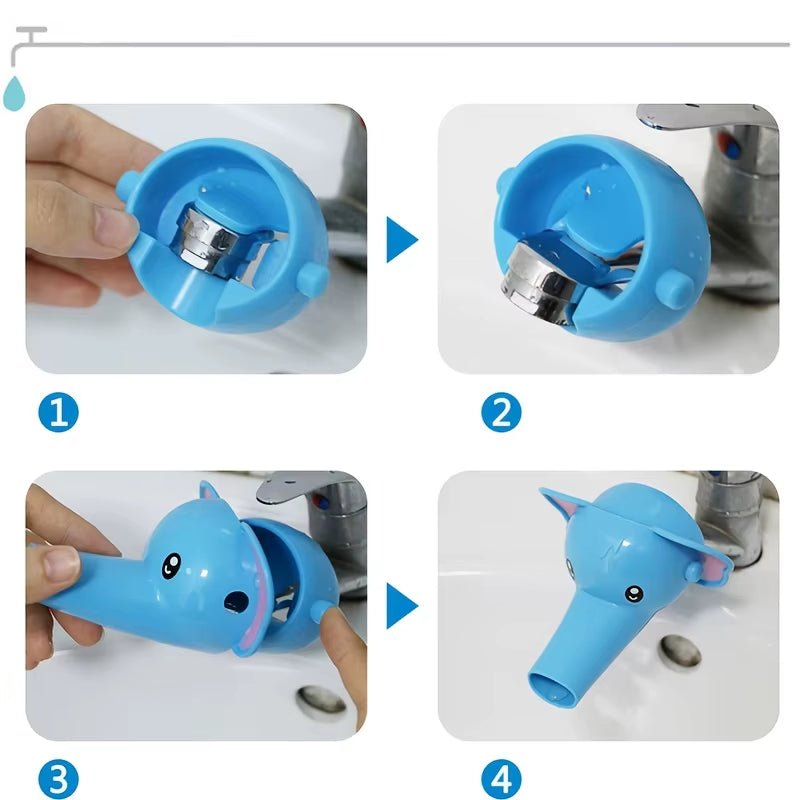 1

2

3

4